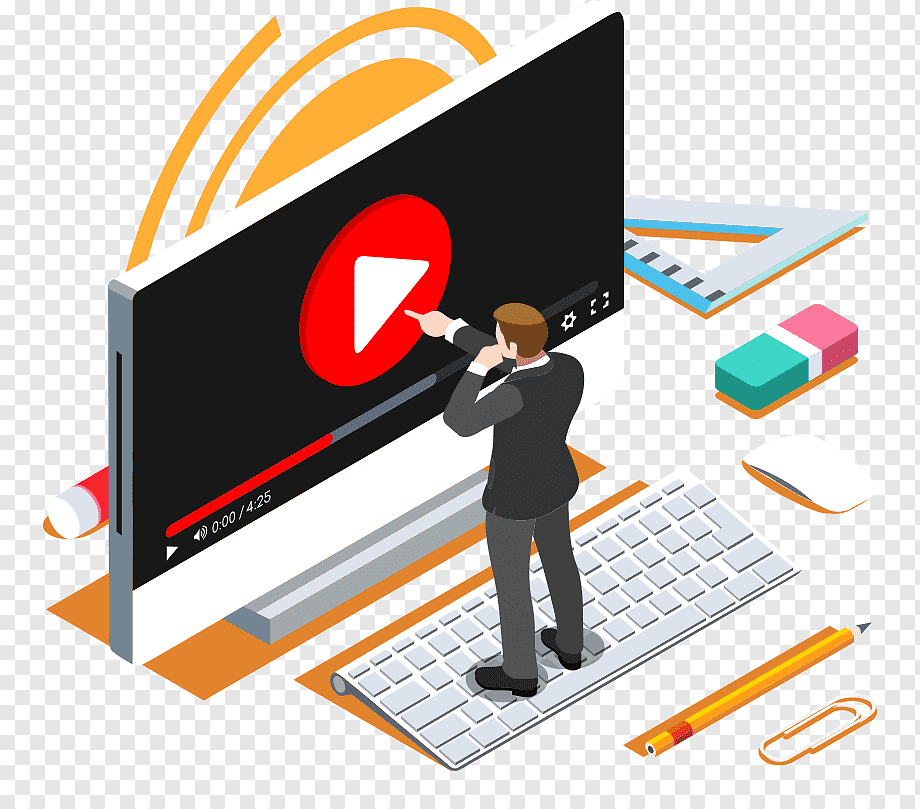 0:00 / 4:25